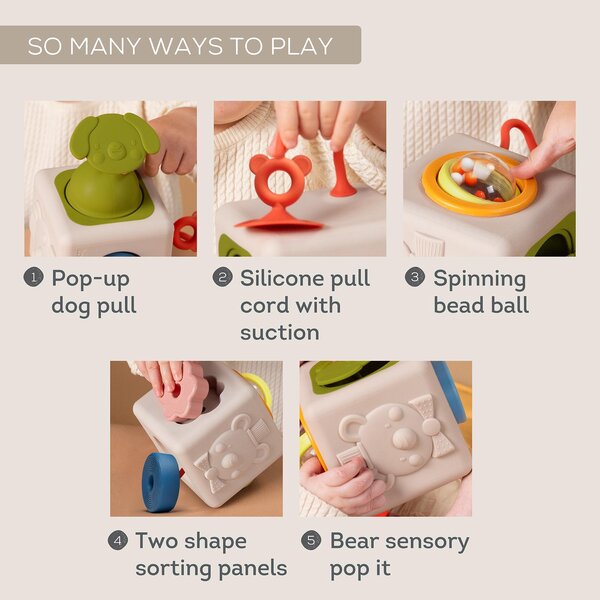 SO MANY WAYS TO PLAY

1 Pop-up dog pull

2 Silicone pull cord with suction

3 Spinning bead ball

4 Two shape sorting panels

5 Bear sensory pop it